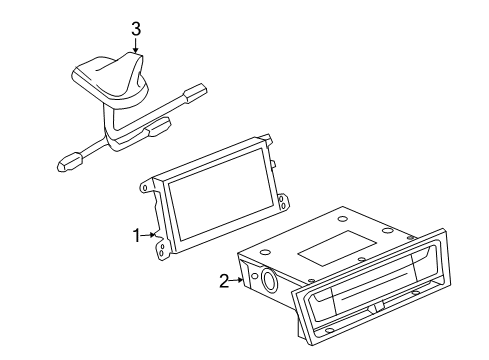 3

1

2