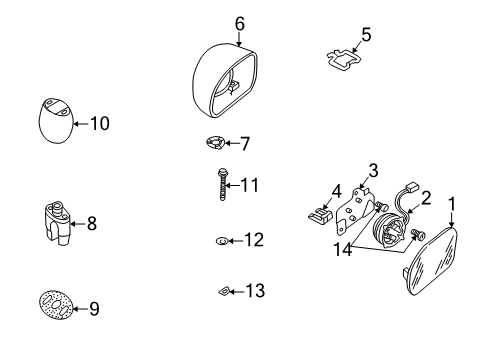 6
5
10
7
11
3
4
2
1
8
12
14
13
9