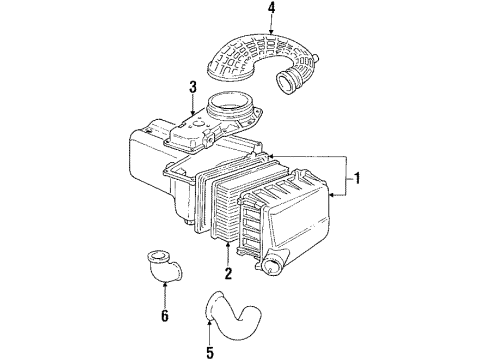 4
3
1
2
6
5