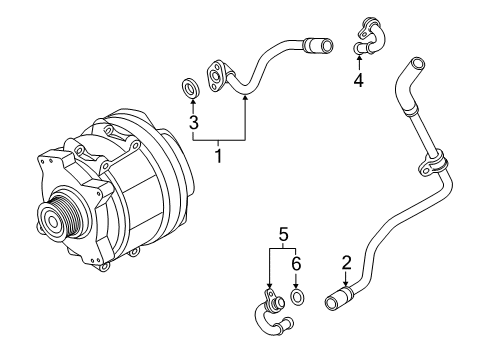 4
3
1
5
6
2