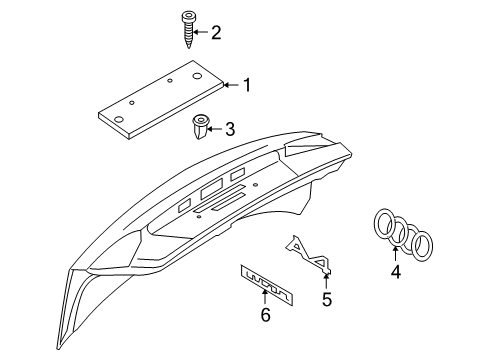 2
1
3
4
5
6