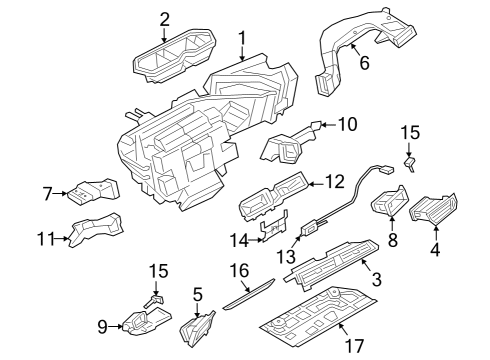 2
1
6
10
15
7
12
11
14
13
8
4
15
16
3
5
9
17