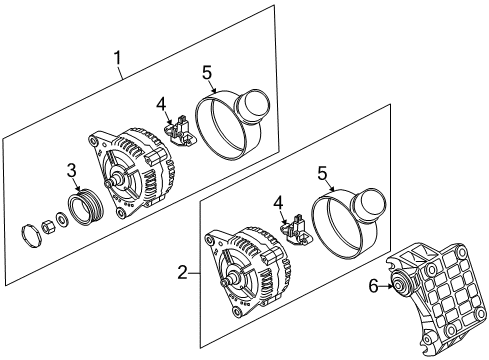 1
5
4
3
5
4
2
6