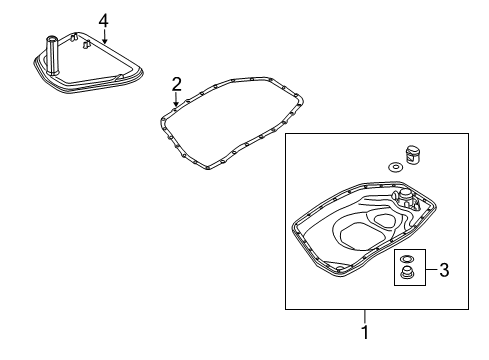 4
2
3
1