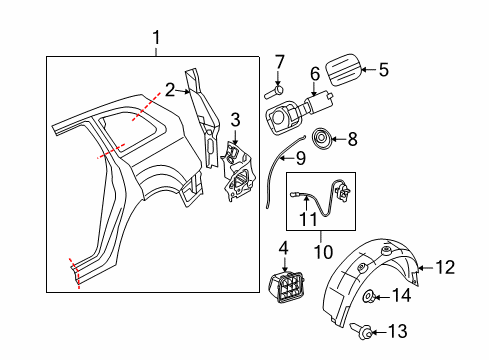 1
2
3
7
6
5
8
9
11
10
4
12
14
13