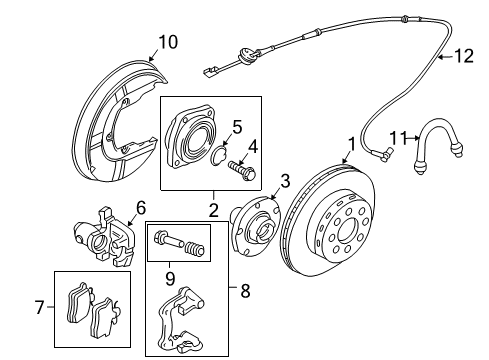 10
12
5
4
11
1
3
2
6
9
8
7