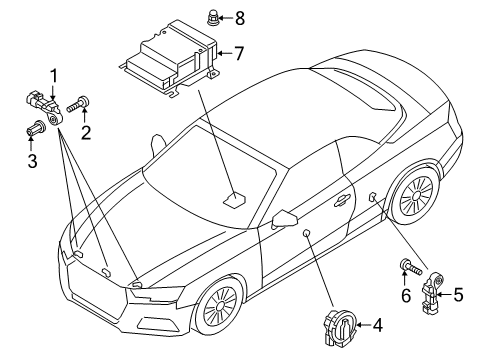 8
7
1
2
3
6
5
4