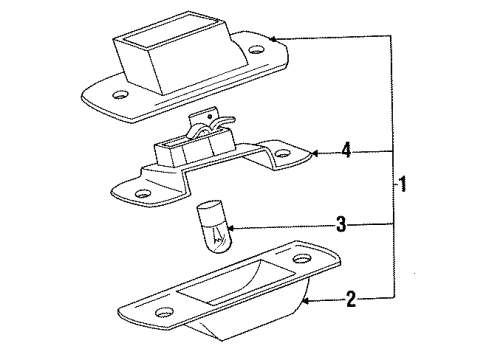 4
1
3
2