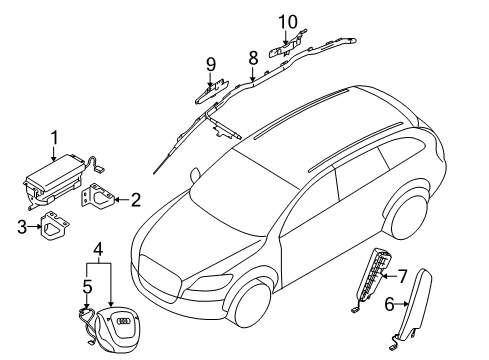 10
9
8
1
2
3
4
5
7
6