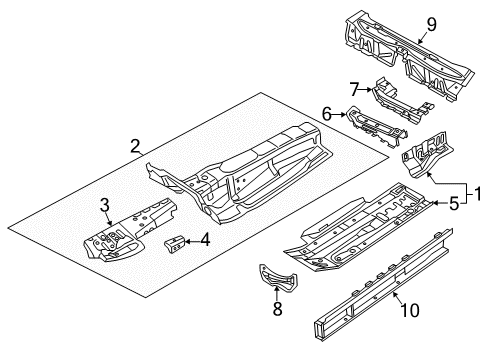 9
7
6
2
1
5
3
4
8
10