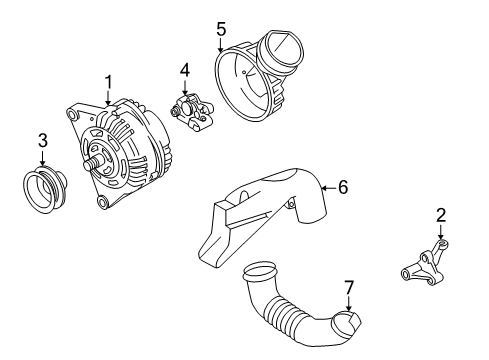 5
4
1
3
6
2
7