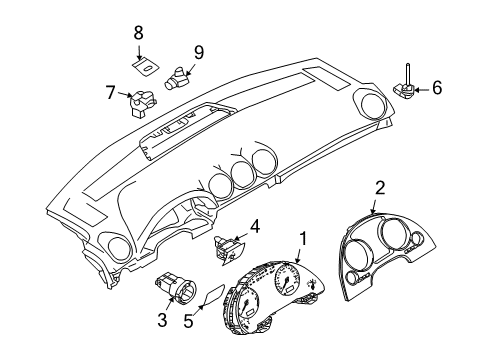 8
9
7
6
2
4
1
3
5