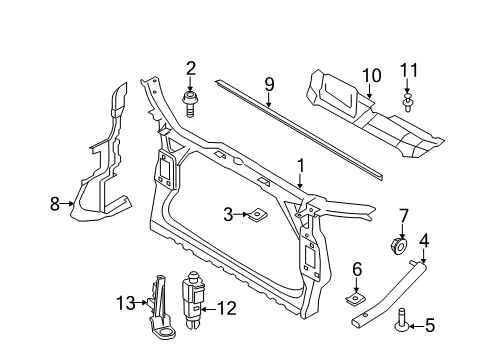 2
9
10
11
1
8
3
7
4
6
13
12
5