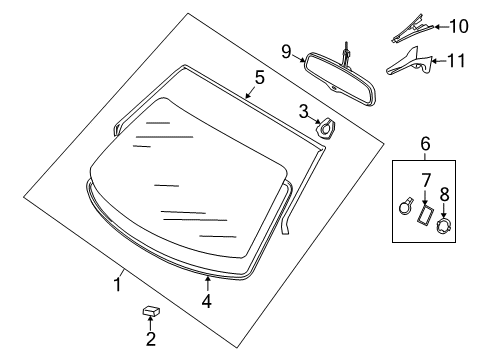 10
9
11
5
3
6
7
8
1
4
2