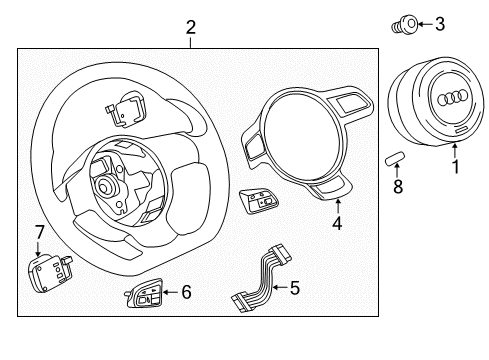 2
3
1
8
4
7
6
5