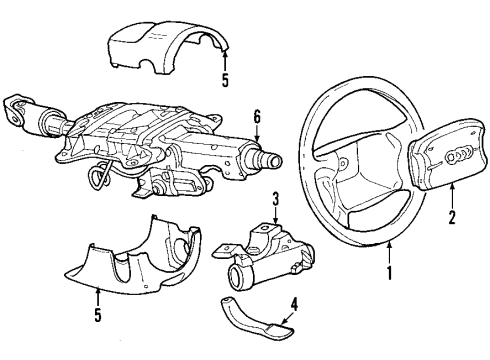 5
6
3
2
1
5
4