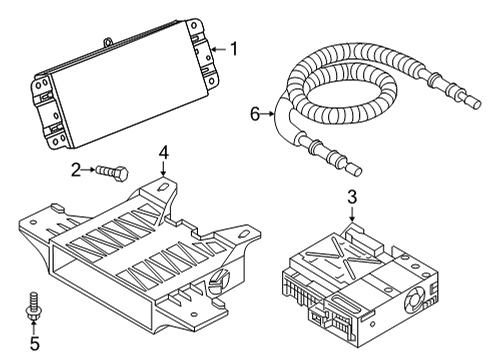 1
6
4
2
3
5