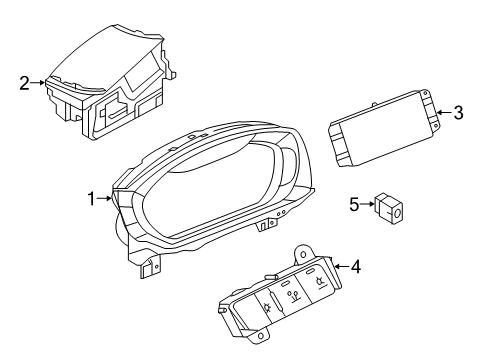 2
3
1
5
4