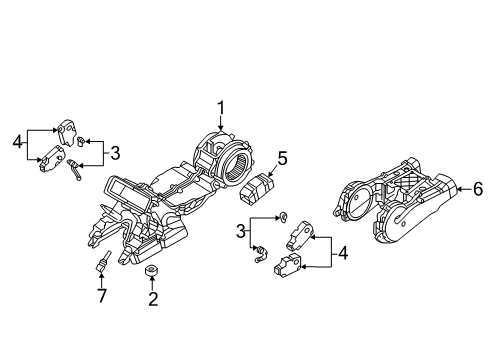 1
4
3
5
6
3
4
7
2