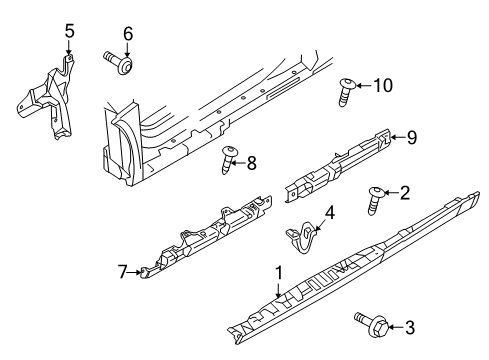 5
6
10
9
8
2
4
7
1
3