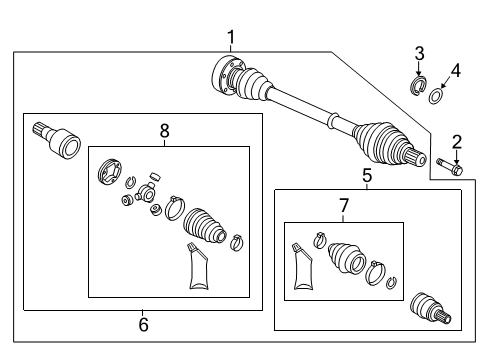 1
3
4
2
8
5
7
6