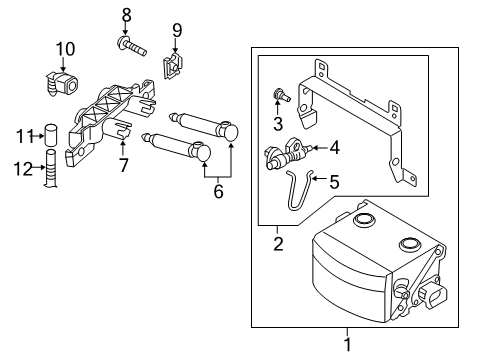 8
9
10
11
12
7
6
3
4
5
2
1