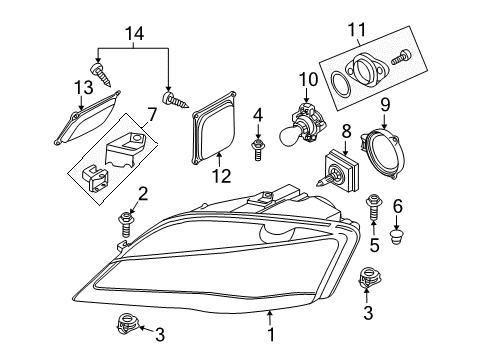 14
11
13
10
7
4
9
8
12
2
6
5
3
3
1