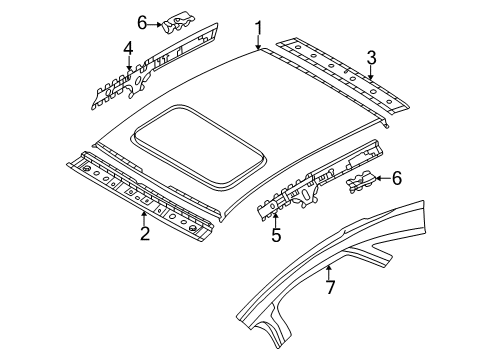 6
1
4
3
6
2
5
7