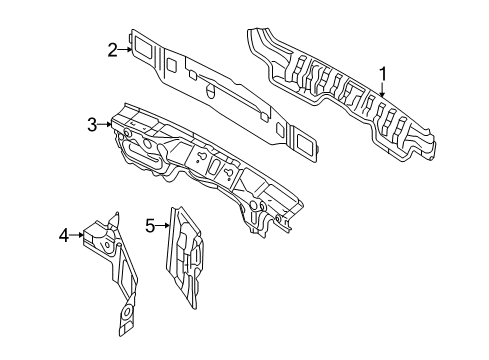 2
1
3
4
5