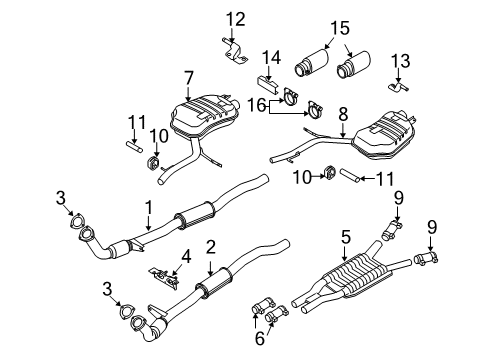 12
15
14
13
7
16
8
11
10
10
11
3
1
9
9
5
4
2
3
6