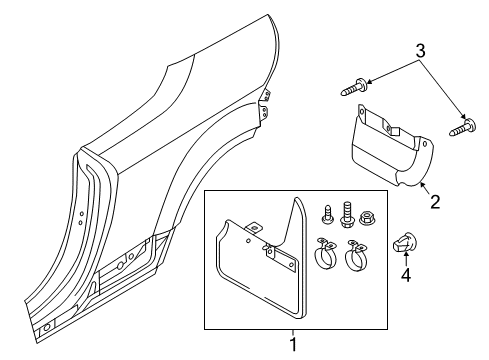 3
2
4
1