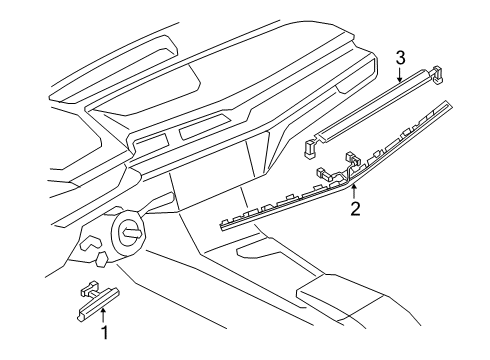 3

2

1