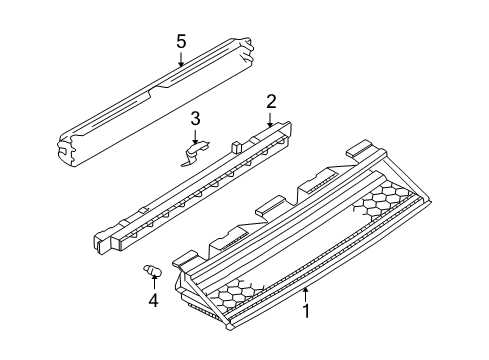 5
2
3
4
1