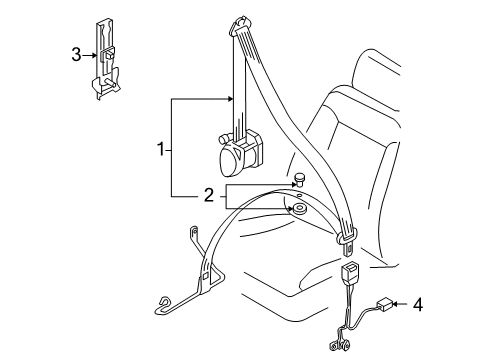 3
1
2
4