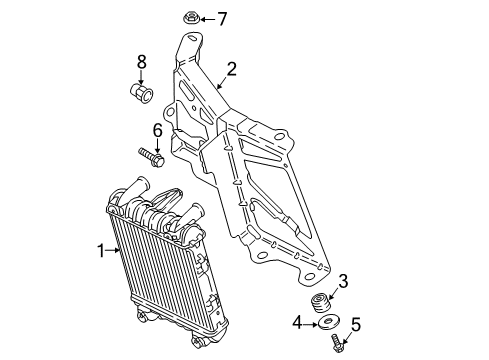 7
8
2
6
1
3
4
5