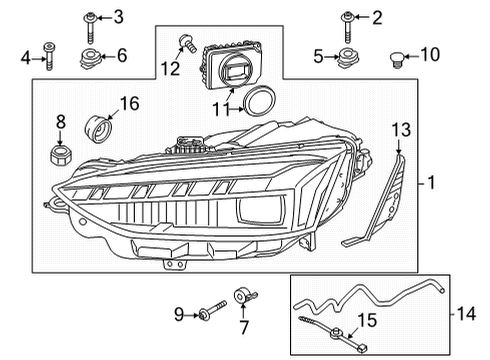 3
2
4
6
12
5
10
16
11
8
13
1
9
7
15
14