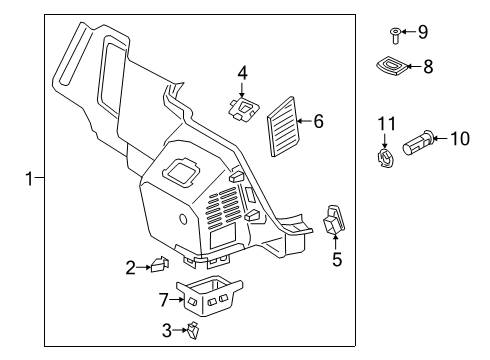 9
8
4
6
11
10
1
5
2
7
3