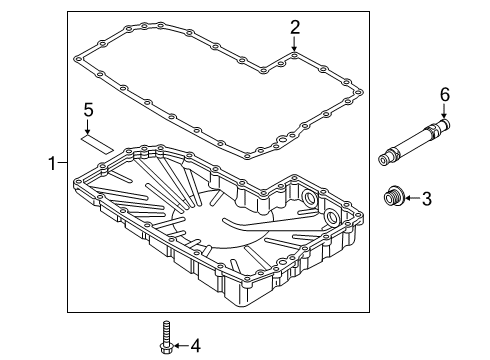 2
6
5
1
3
4