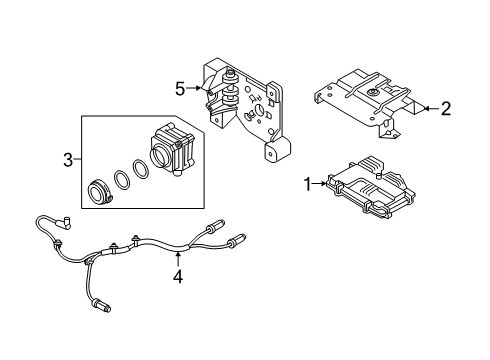 5
2
3
1
4