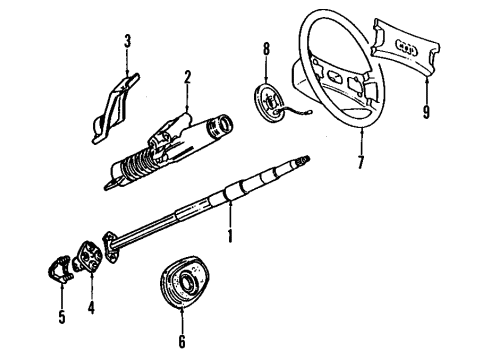 3
2
8
9
7
1
5
4
6