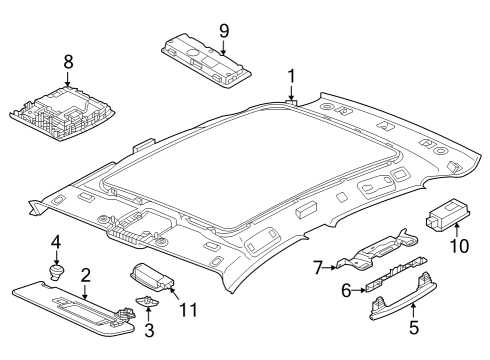 9
8
1
10
4
2
7
6
11
3
5