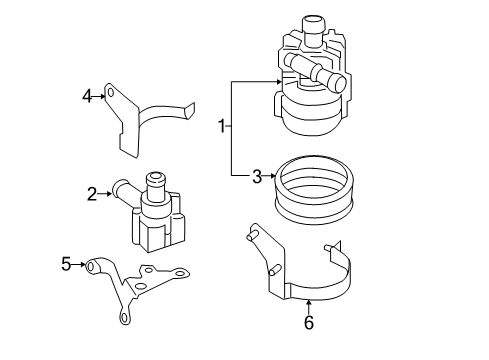 4
1
3
2
5
6