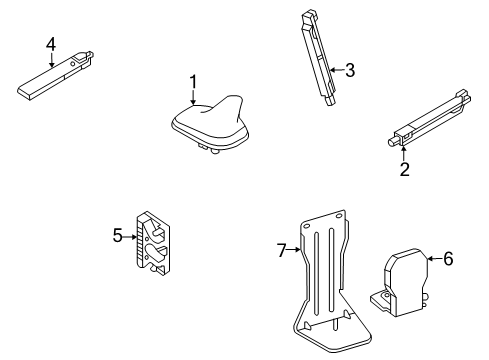 4
1
3
2
5
7
6