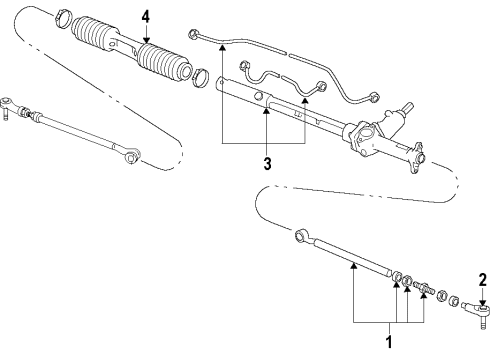 4
3
2
1