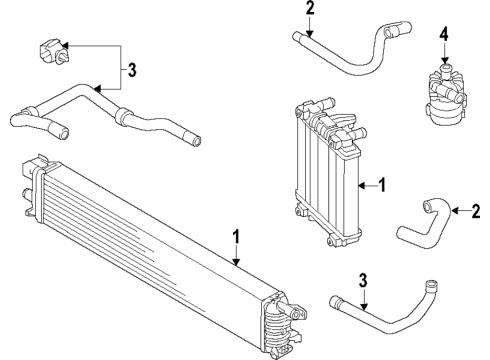 2
4
3
1
2
1
3