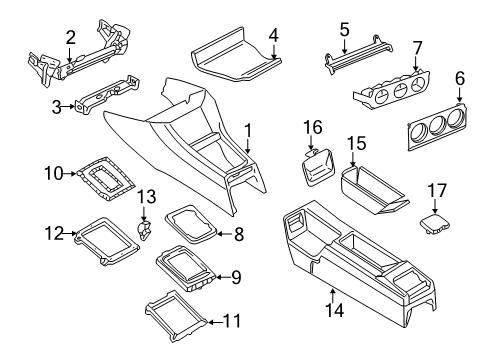 2
4
5
7
6
3
1
16
15
10
13
17
12
8
9
14
11