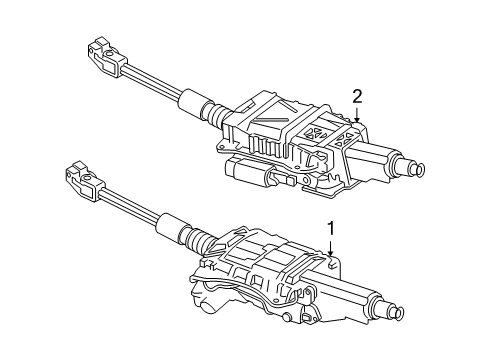 2

1