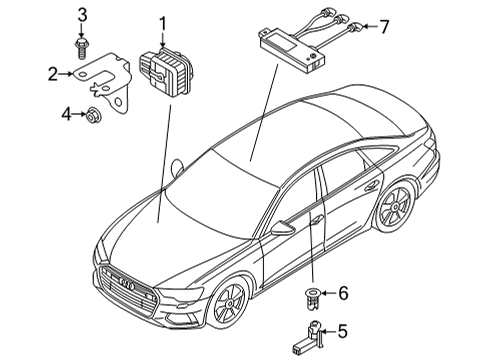 3
1
7
2
4
6
5