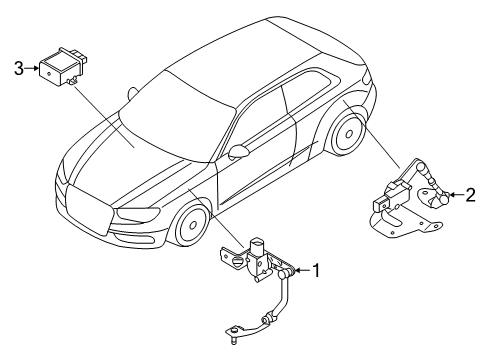 3
2
1