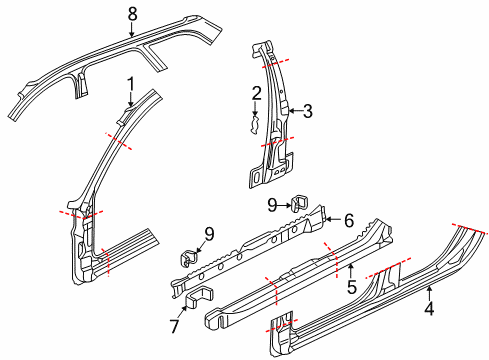 8
1
2
3
9
6
9
5
4
7